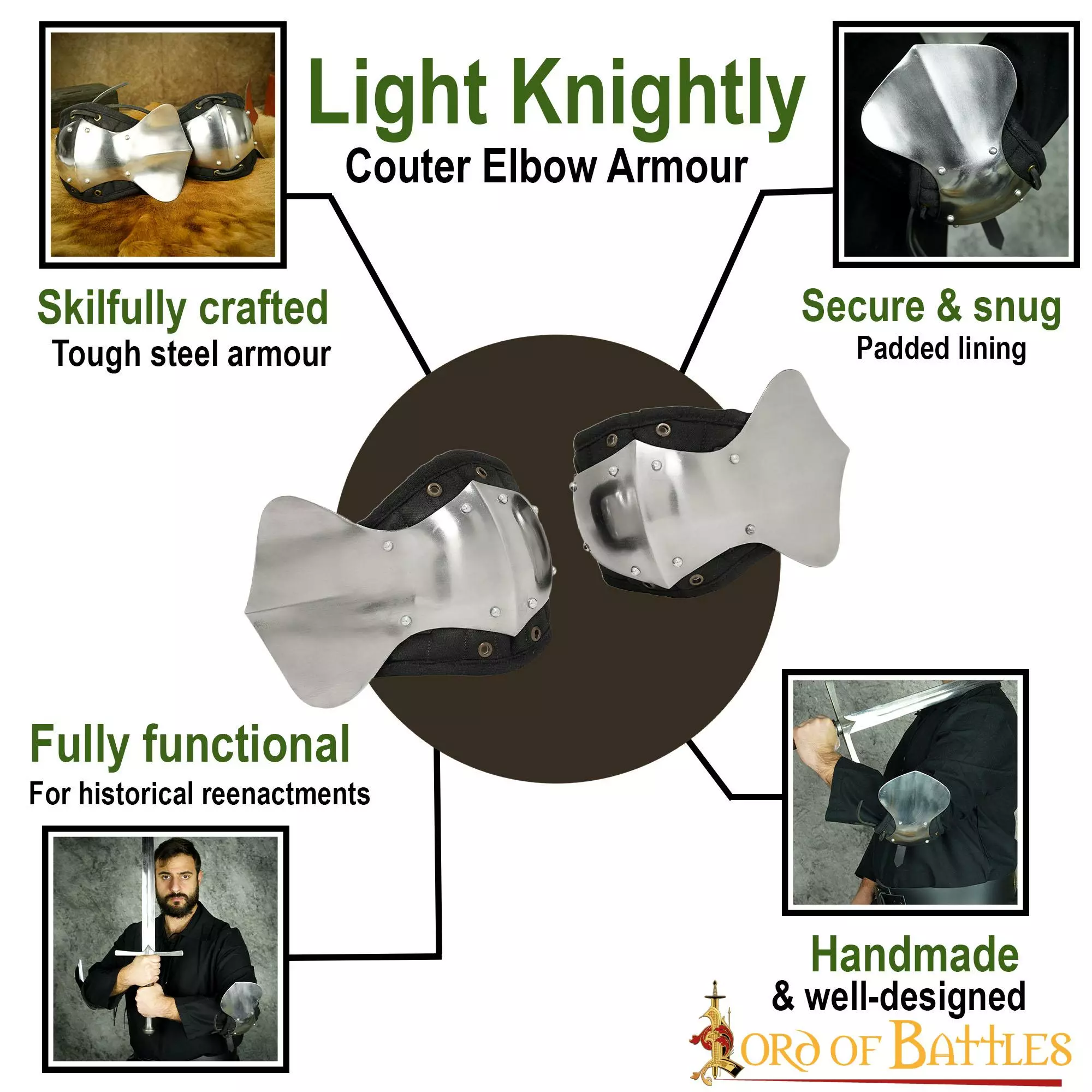 Light Knightly
Couter Elbow Armour

Skilfully crafted
Tough steel armour

Secure & snug
Padded lining

Fully functional
For historical reenactments

Handmade
& well-designed

LORD OF BATTLES