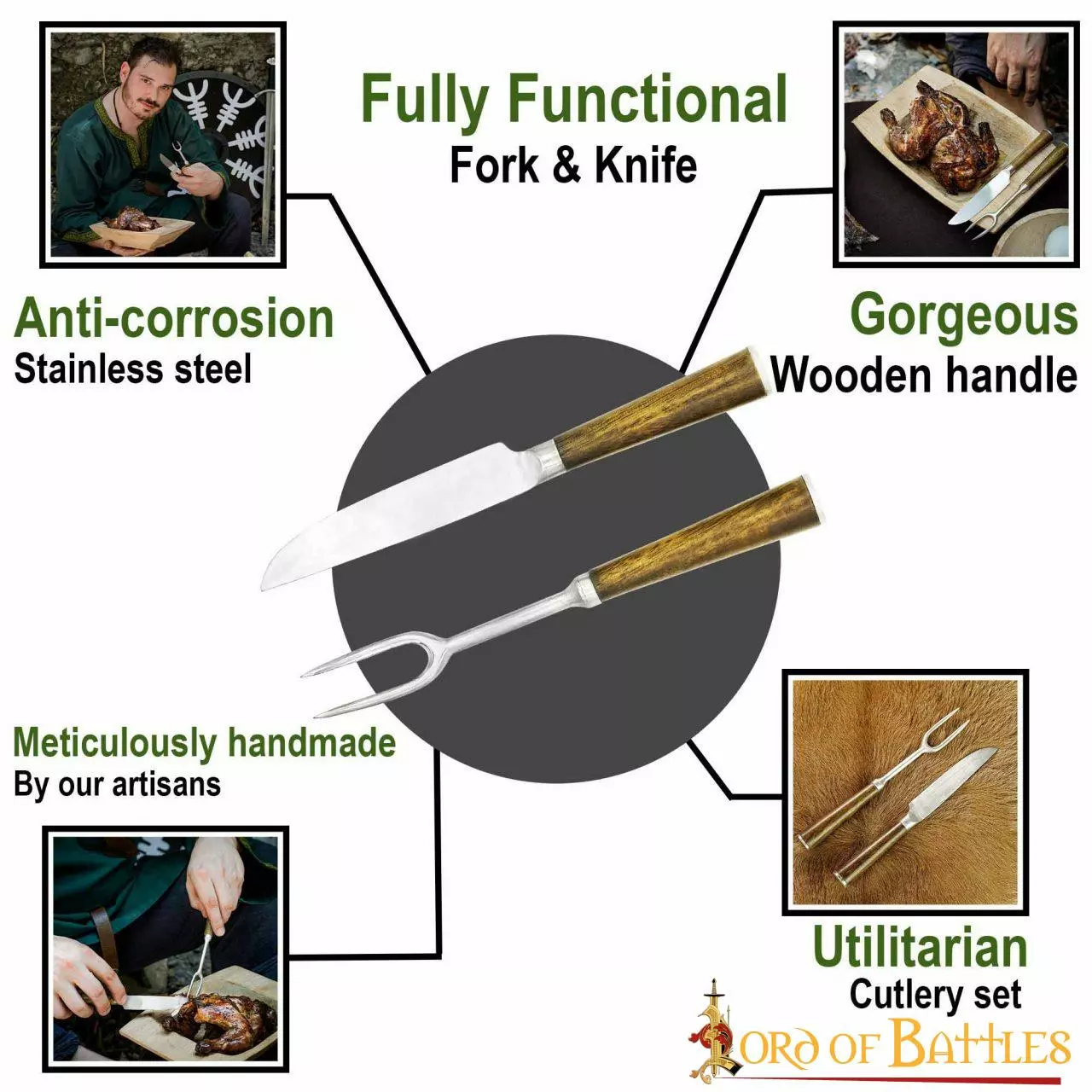 Fully Functional
Fork & Knife

Anti-corrosion
Stainless steel

Gorgeous
Wooden handle

Meticulously handmade
By our artisans

Utilitarian
Cutlery set

LORD OF BATTLES