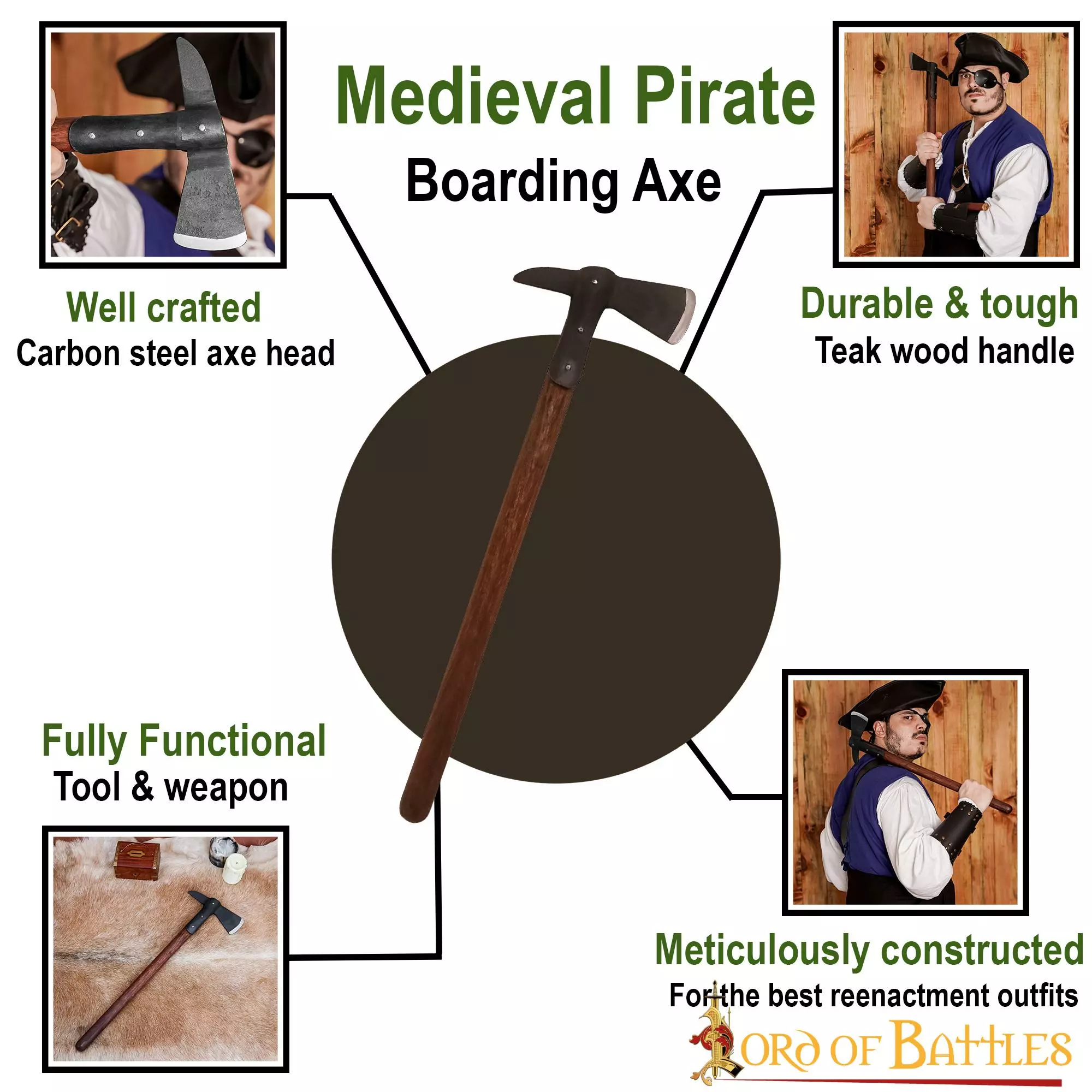 Medieval Pirate
Boarding Axe

Well crafted
Carbon steel axe head

Durable & tough
Teak wood handle

Fully Functional
Tool & weapon

Meticulously constructed
For the best reenactment outfits

LORD OF BATTLES