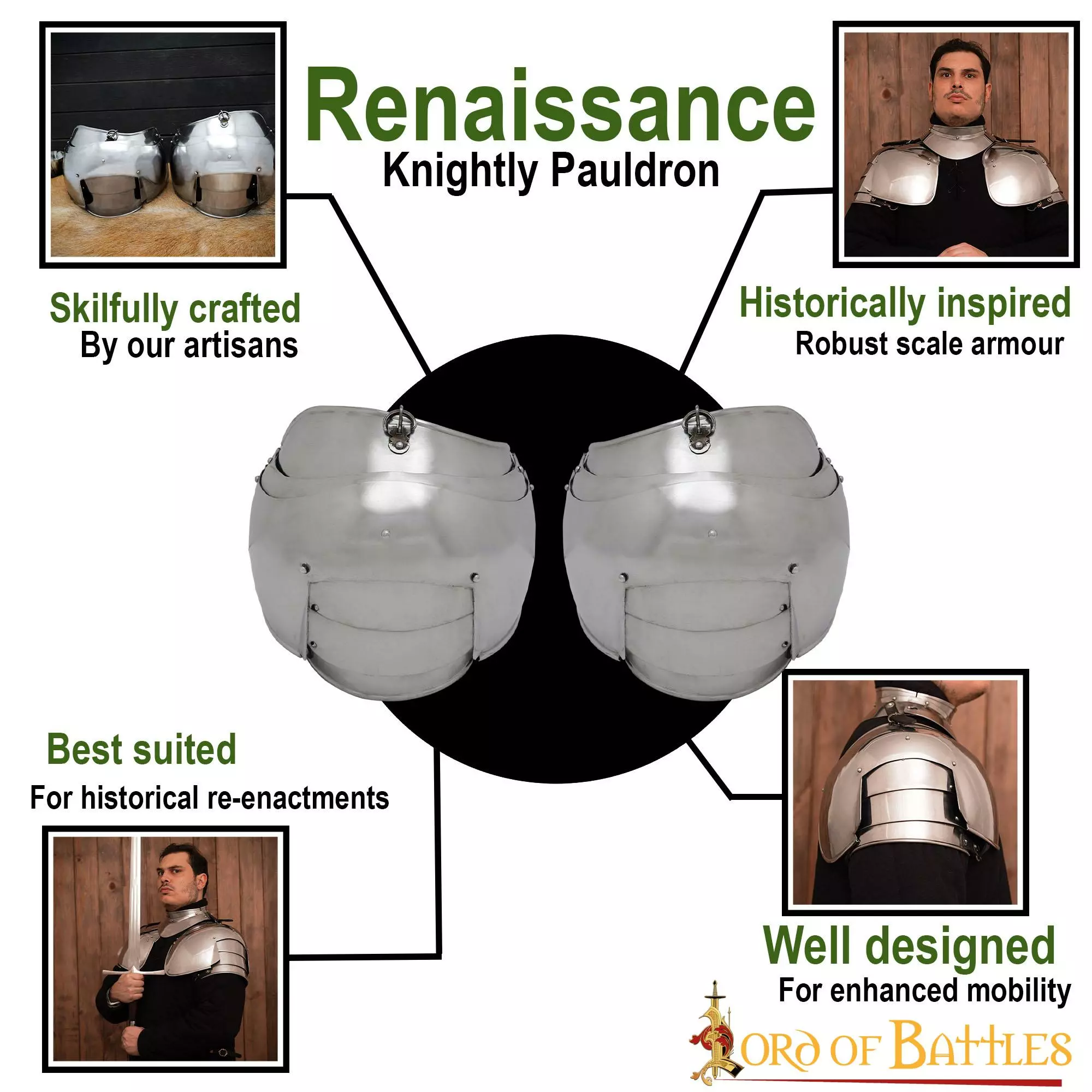 Renaissance
Knightly Pauldron

Skilfully crafted
By our artisans

Historically inspired
Robust scale armour

Best suited
For historical re-enactments

Well designed
For enhanced mobility

LORD OF BATTLES